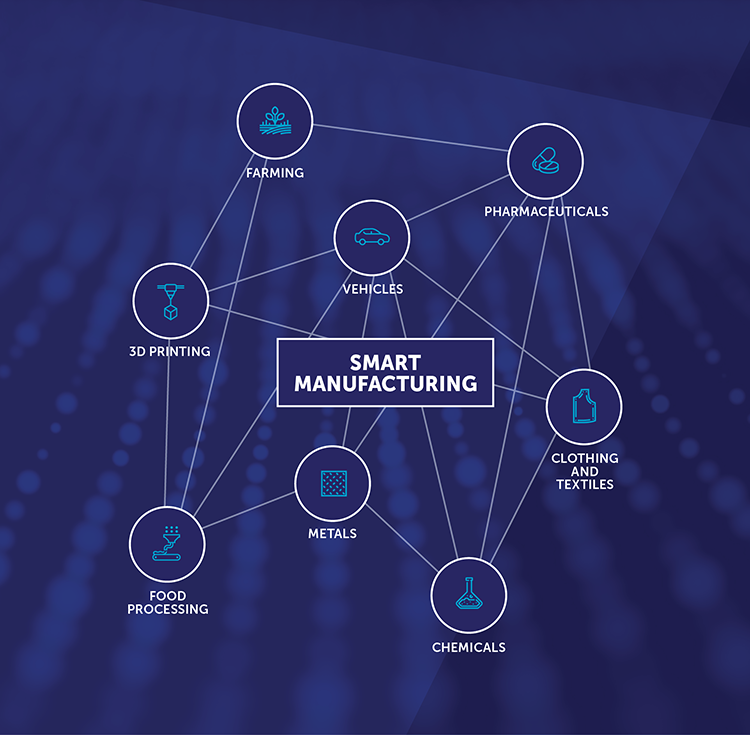 FARMING

PHARMACEUTICALS

VEHICLES

3D PRINTING

SMART MANUFACTURING

CLOTHING AND TEXTILES

METALS

FOOD PROCESSING

CHEMICALS